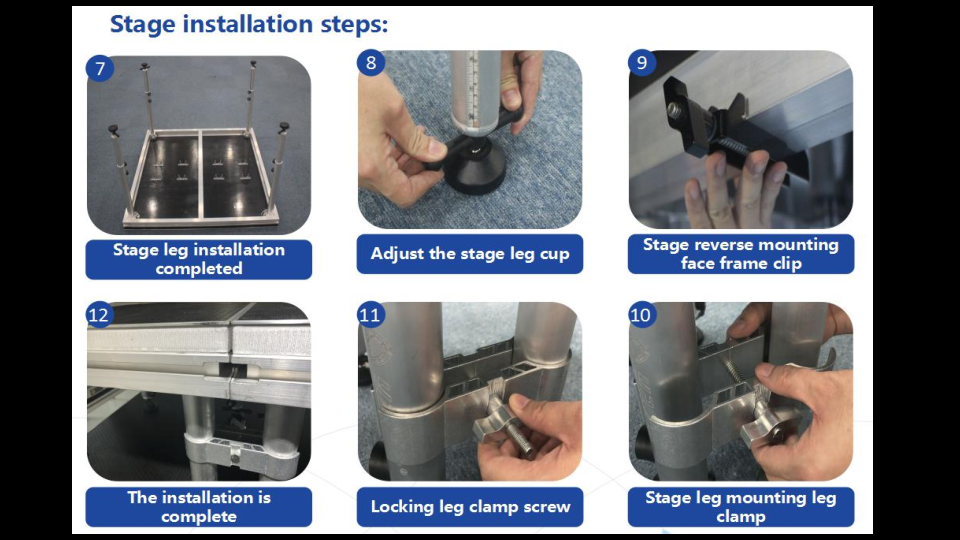 Stage installation steps:

7
Stage leg installation completed

8
Adjust the stage leg cup

9
Stage reverse mounting face frame clip

12
The installation is complete

11
Locking leg clamp screw

10
Stage leg mounting leg clamp