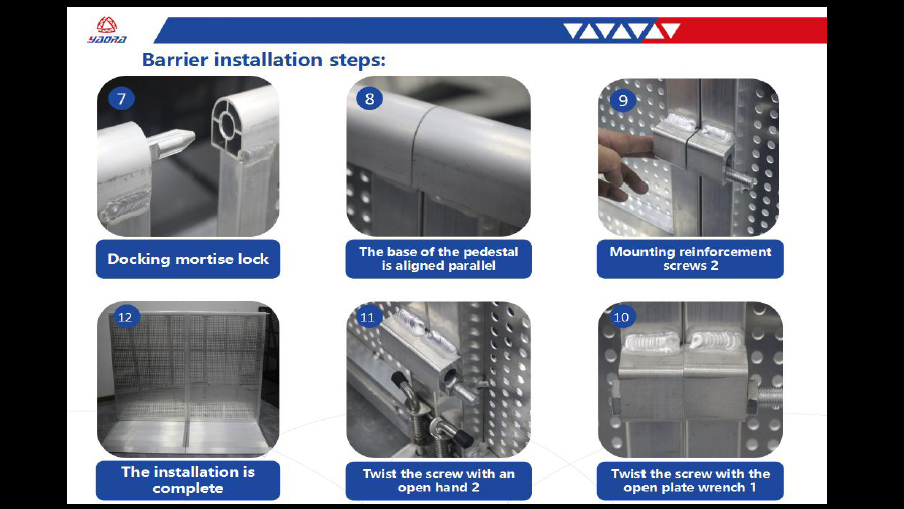 YAORA

Barrier installation steps:

7

Docking mortise lock

8

The base of the pedestal is aligned parallel

9

Mounting reinforcement screws 2

12

The installation is complete

11

Twist the screw with an open hand 2

10

Twist the screw with the open plate wrench 1