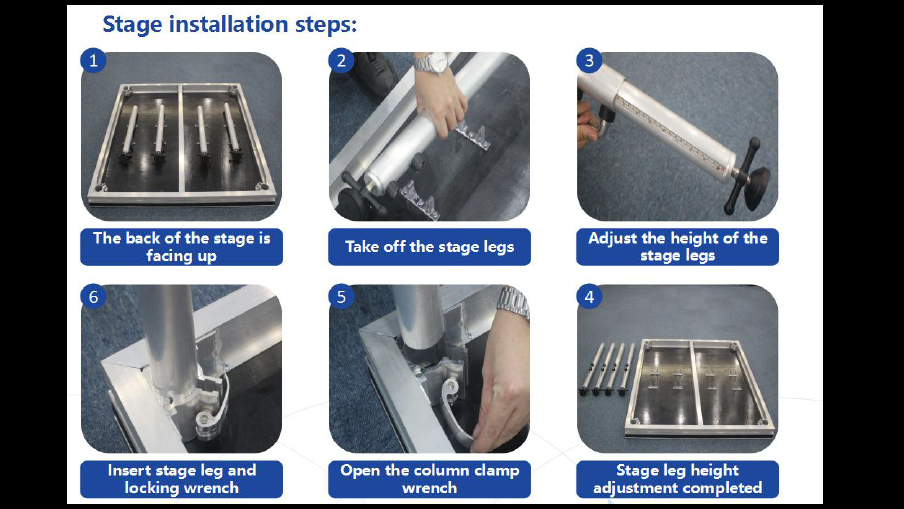 Stage installation steps:

1
The back of the stage is facing up

2
Take off the stage legs

3
Adjust the height of the stage legs

6
Insert stage leg and locking wrench

5
Open the column clamp wrench

4
Stage leg height adjustment completed