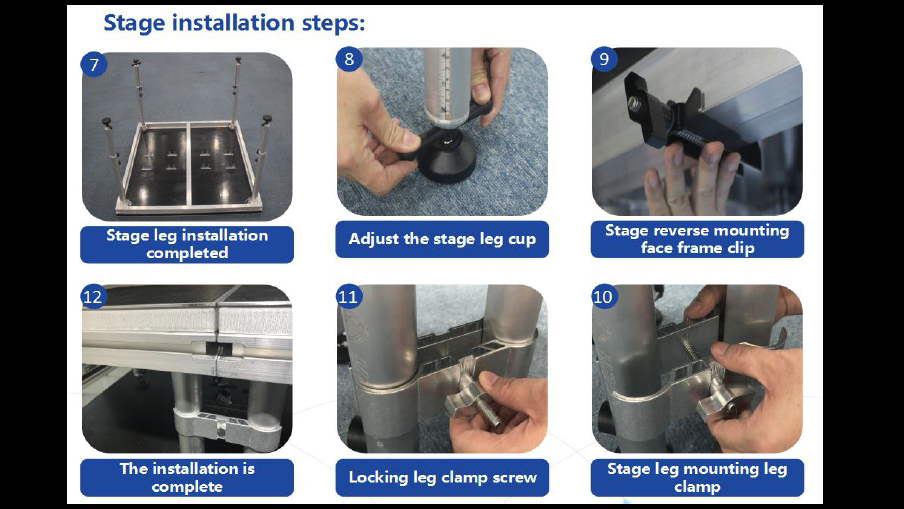 Stage installation steps:

7

Stage leg installation completed

8

Adjust the stage leg cup

9

Stage reverse mounting face frame clip

12

The installation is complete

11

Locking leg clamp screw

10

Stage leg mounting leg clamp