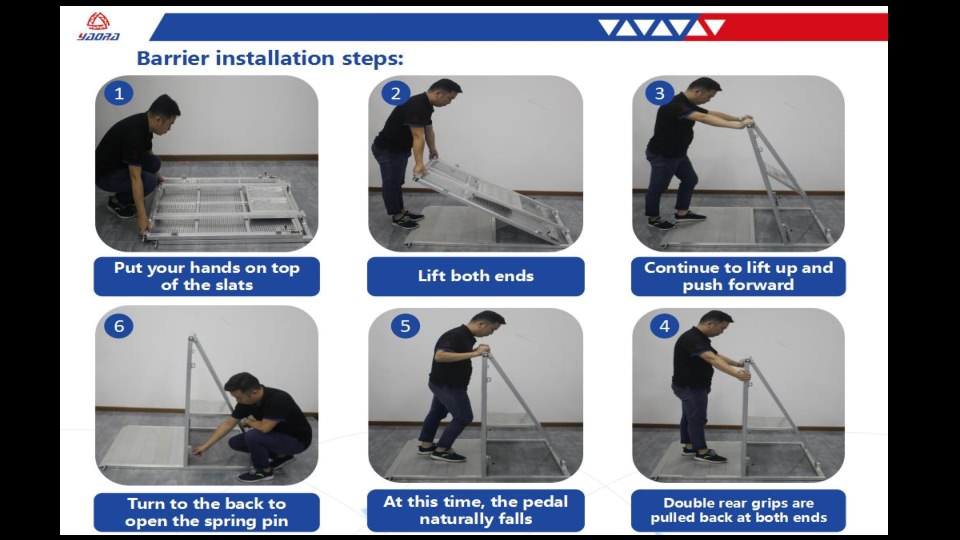 YAORA

Barrier installation steps:

1

Put your hands on top of the slats

2

Lift both ends

3

Continue to lift up and push forward

6

Turn to the back to open the spring pin

5

At this time, the pedal naturally falls

4

Double rear grips are pulled back at both ends