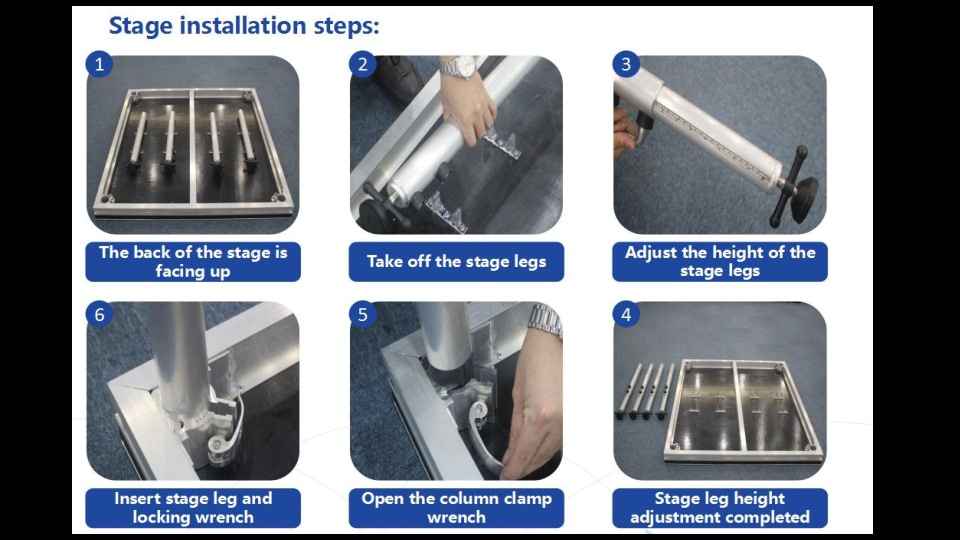 Stage installation steps:

1

The back of the stage is facing up

2

Take off the stage legs

3

Adjust the height of the stage legs

6

Insert stage leg and locking wrench

5

Open the column clamp wrench

4

Stage leg height adjustment completed