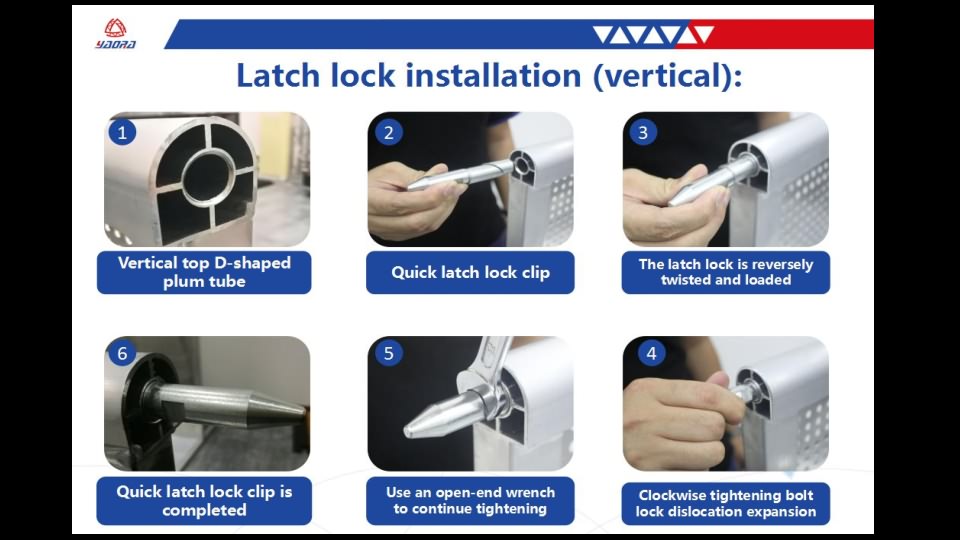 YAORA

Latch lock installation (vertical):

1
Vertical top D-shaped plum tube

2
Quick latch lock clip

3
The latch lock is reversely twisted and loaded

6
Quick latch lock clip is completed

5
Use an open-end wrench to continue tightening

4
Clockwise tightening bolt lock dislocation expansion